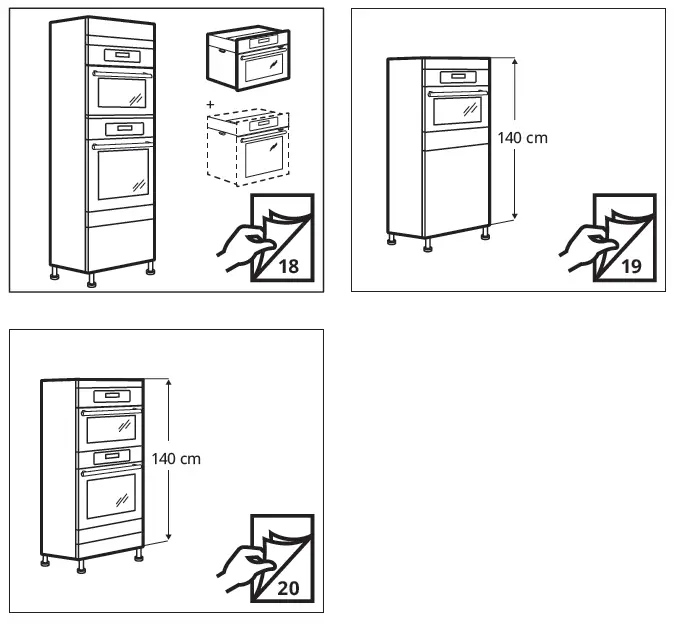 +

18

140 cm

19

140 cm

20