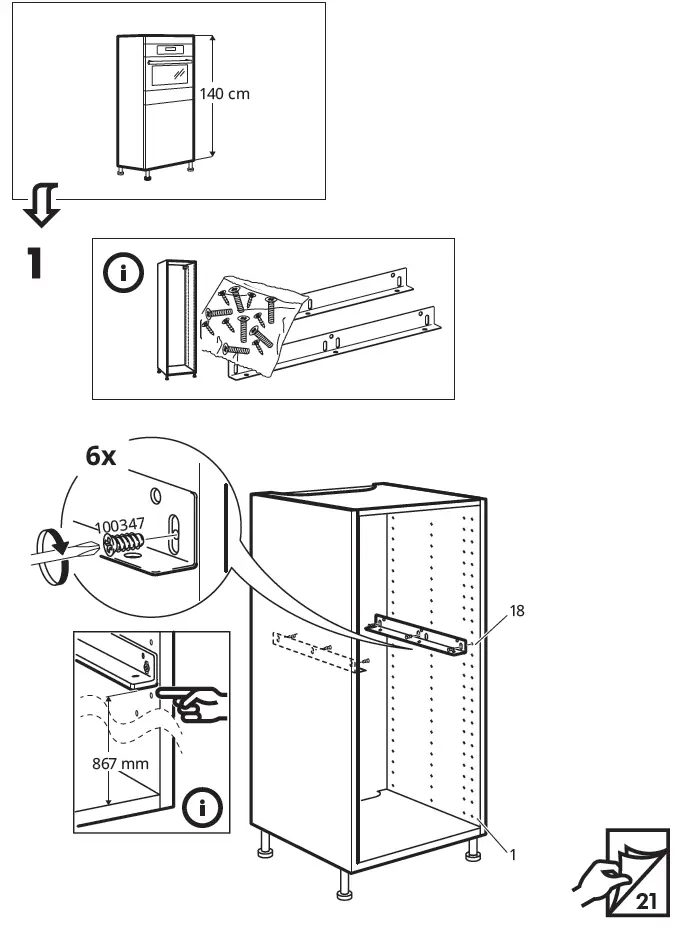 140 cm

1

6x

100347

18

867 mm

1

21