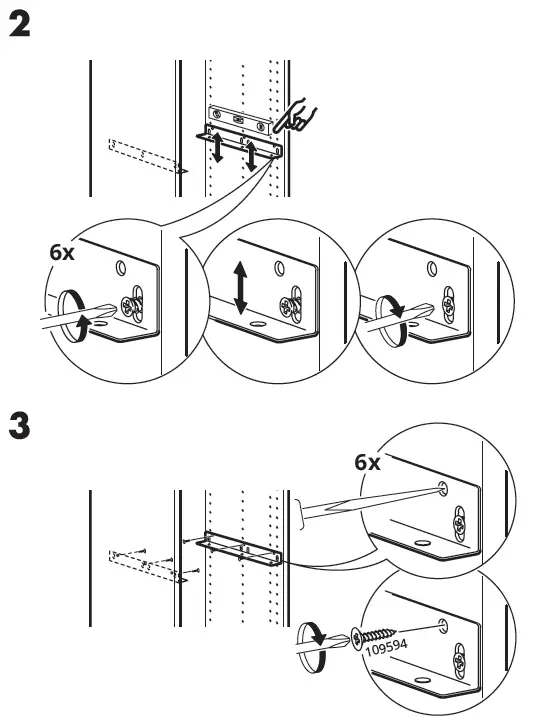 2

6x

3

6x

109594