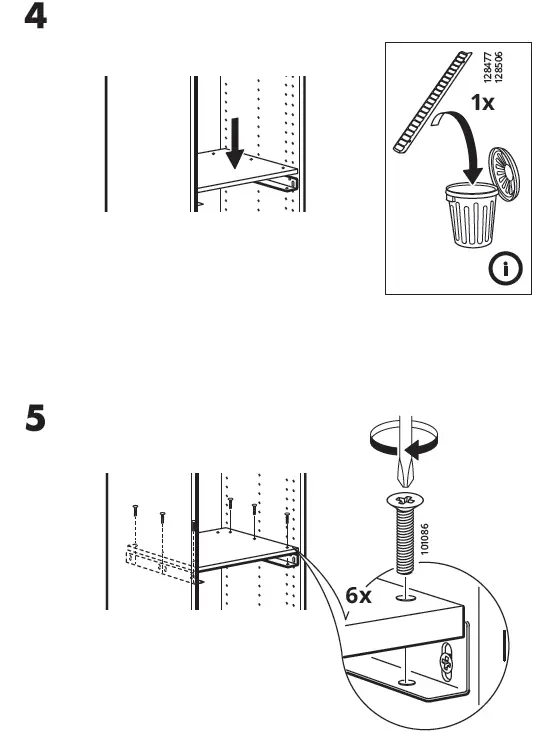 4

128477
128506

1x

5

101086

6x