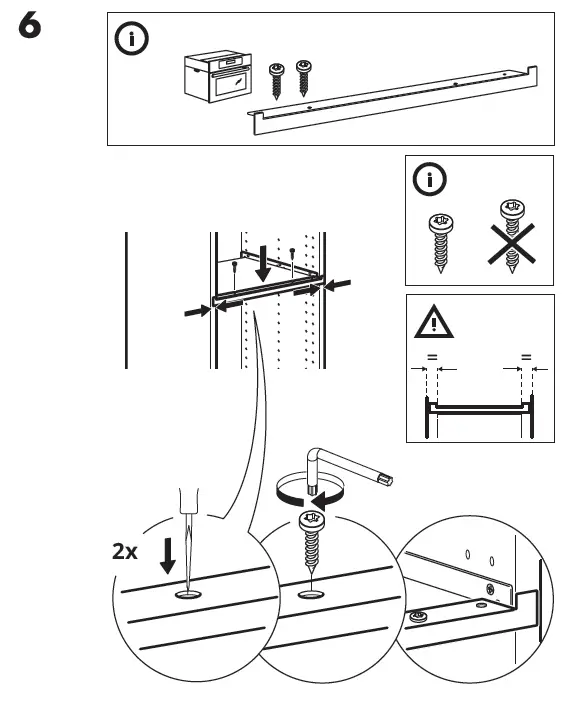 6

i

i

!

=

=

2x