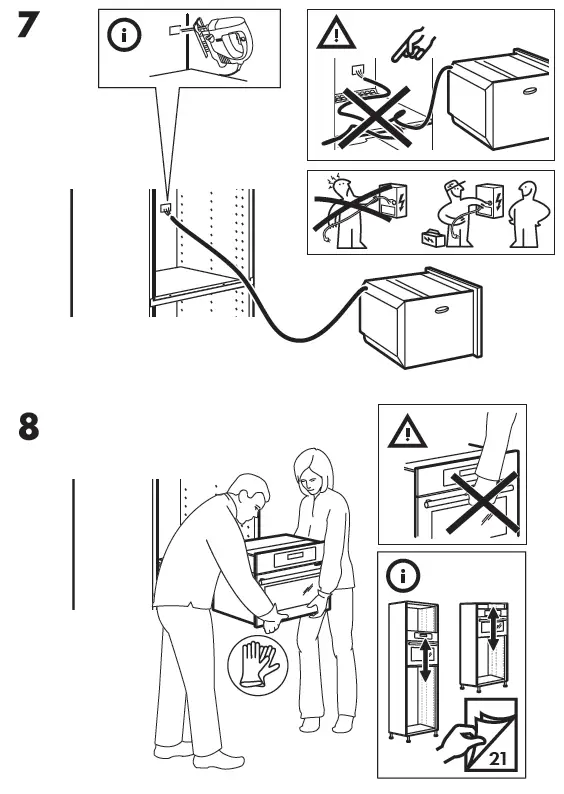 7

8

21