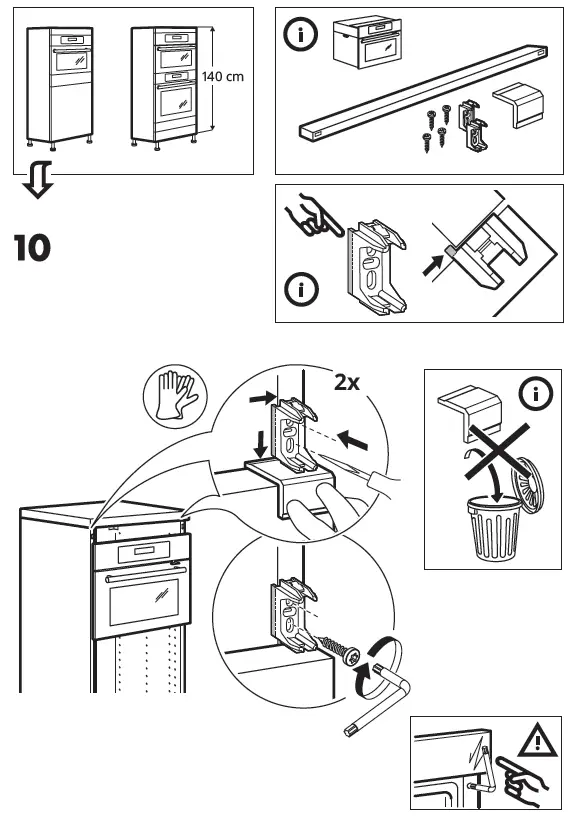 140 cm

10

2x