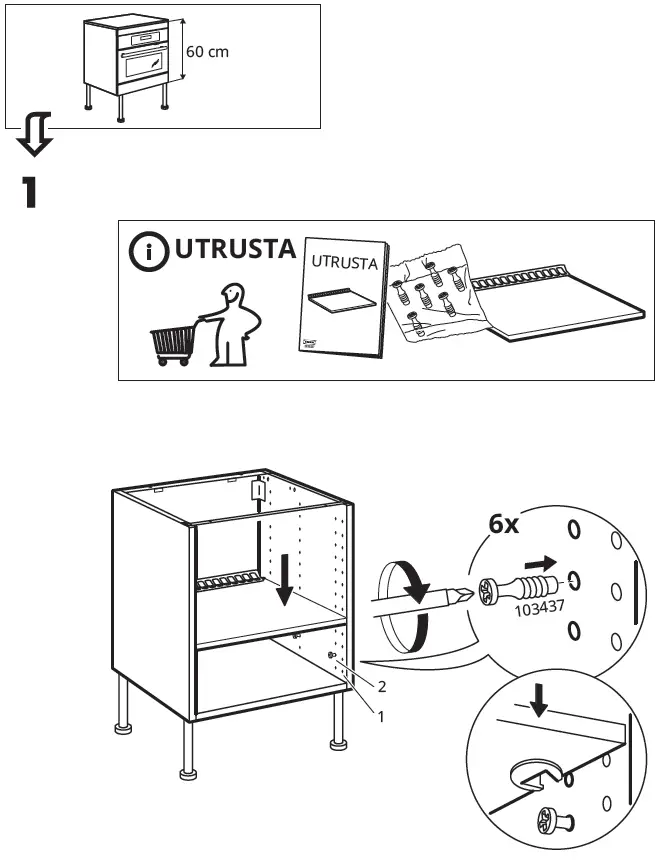 60 cm

1

UTRUSTA

UTRUSTA

6x

103437

2

1