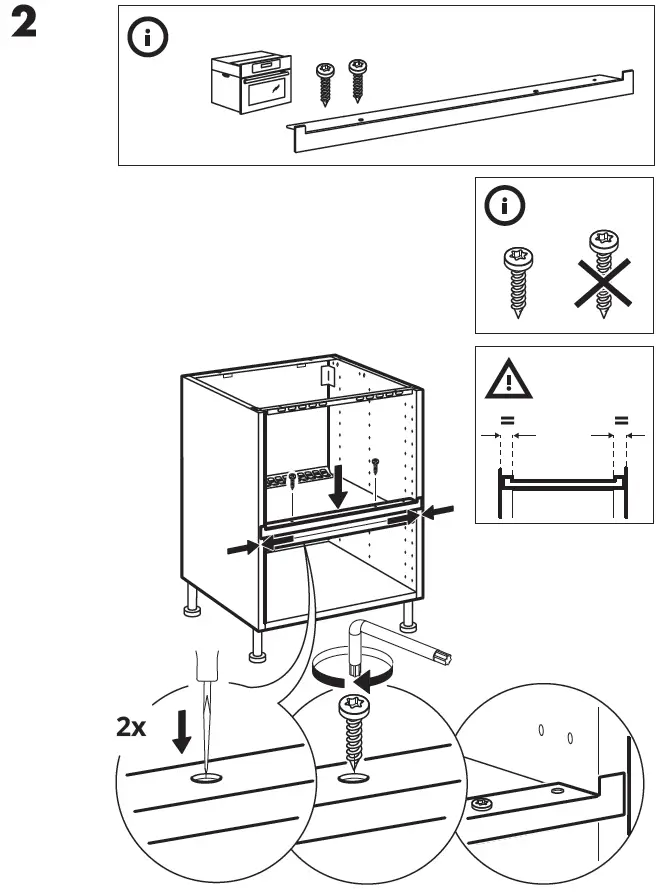 2

=

=

2x