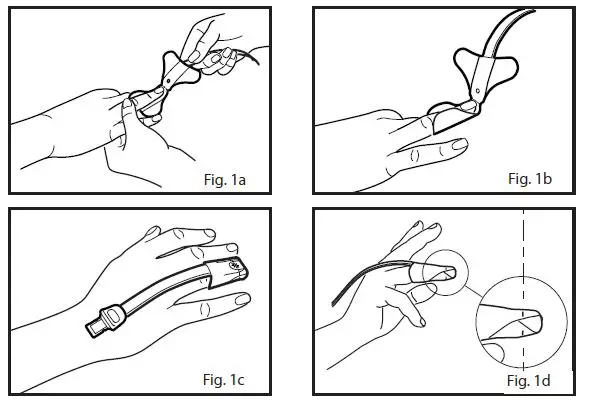 Fig. 1a

Fig. 1b

Fig. 1c

Fig. 1d