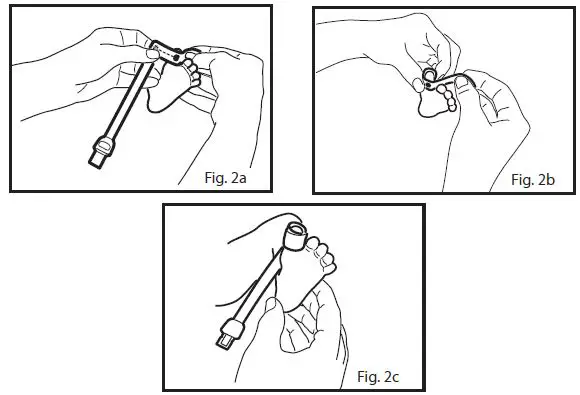 Fig. 2a

Fig. 2b

Fig. 2c