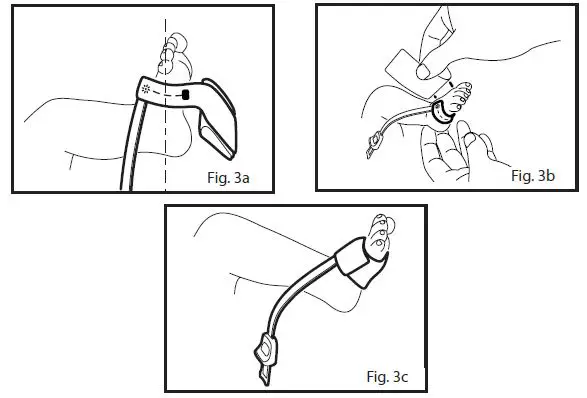 Fig. 3a

Fig. 3b

Fig. 3c