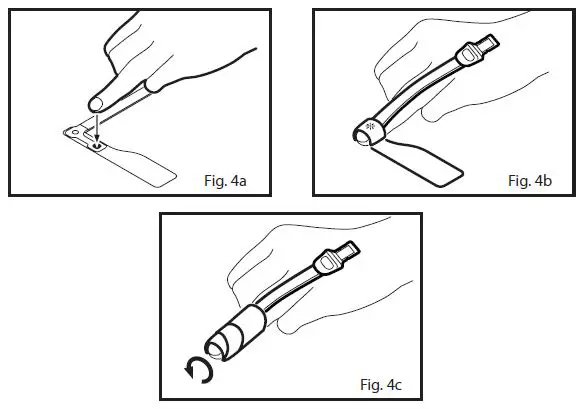 Fig. 4a

Fig. 4b

Fig. 4c