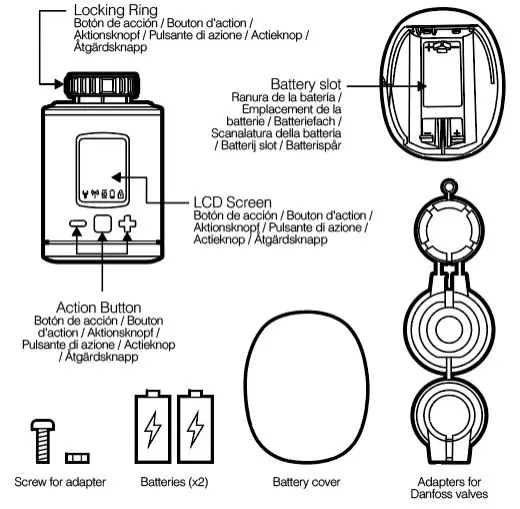 Locking Ring
Botón de acción / Bouton d'action / Aktionsknopf / Pulsante di azione / Actieknop / Åtgärdsknapp

Battery slot
Ranura de la batería / Emplacement de la batterie / Batteriefach / Scanalatura della batteria / Batterij slot / Batterispår

LCD Screen
Botón de acción / Bouton d'action / Aktionsknopf / Pulsante di azione / Actieknop / Åtgärdsknapp

Action Button
Botón de acción / Bouton d'action / Aktionsknopf / Pulsante di azione / Actieknop / Åtgärdsknapp

Screw for adapter

Batteries (x2)

Battery cover

Adapters for Danfoss valves