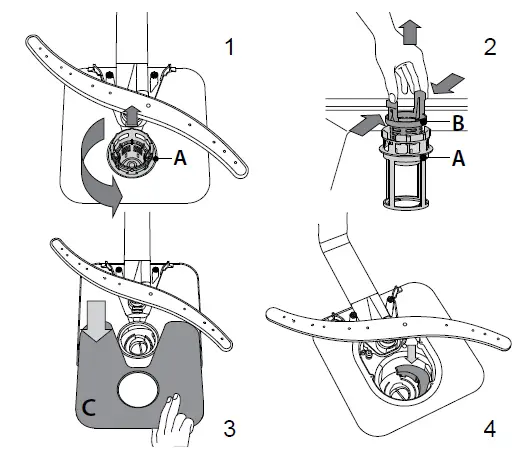 1
A
2
B
A
C
3
4