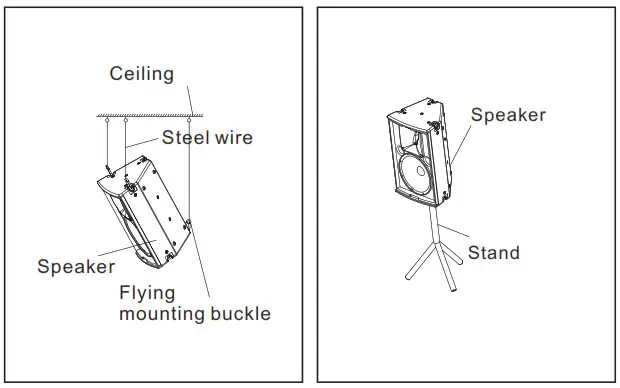 Ceiling
Steel wire
Speaker
Flying mounting buckle

Speaker
Stand