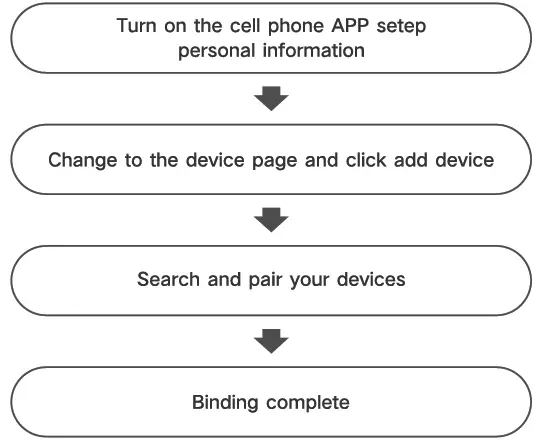 Turn on the cell phone APP setep personal information

Change to the device page and click add device

Search and pair your devices

Binding complete