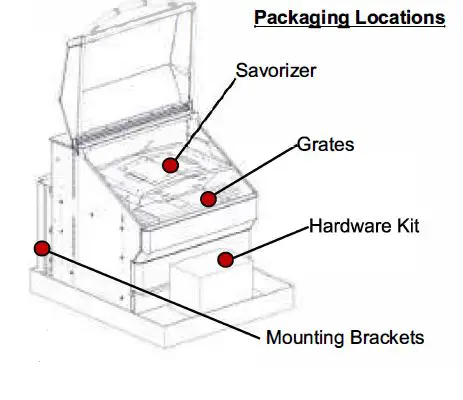 Packaging Locations

Savorizer

Grates

Hardware Kit

Mounting Brackets