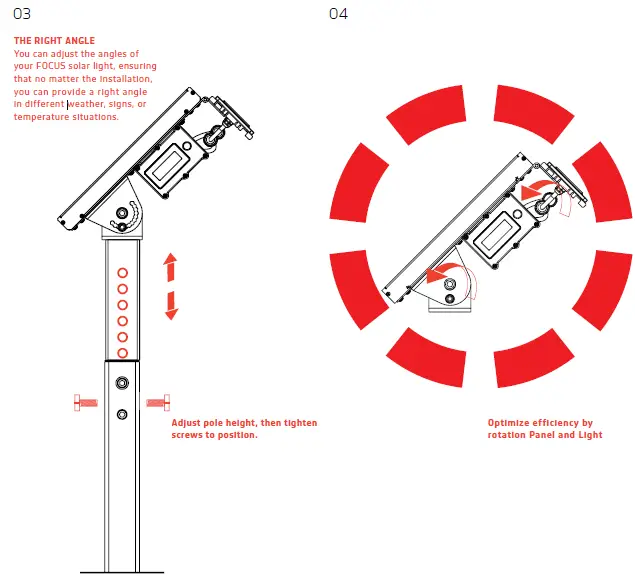 03

THE RIGHT ANGLE
You can adjust the angles of your FOCUS solar light, ensuring that no matter the installation, you can provide a right angle in different weather, signs, or temperature situations.

Adjust pole height, then tighten screws to position.

04

Optimize efficiency by rotation Panel and Light