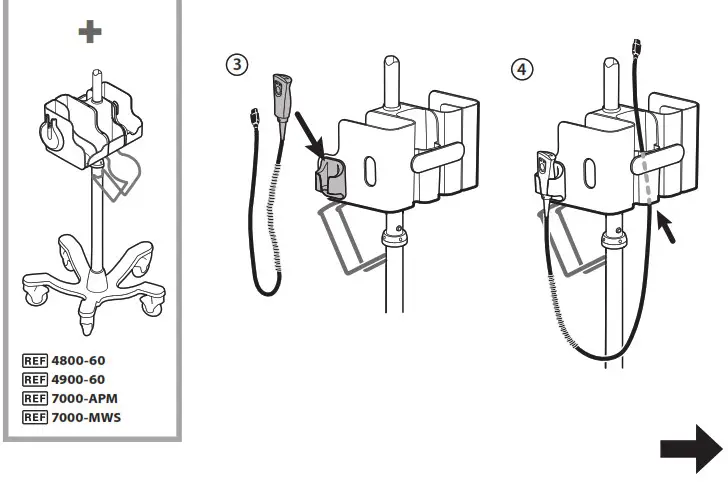 +

REF 4800-60
REF 4900-60
REF 7000-APM
REF 7000-MWS

③

④