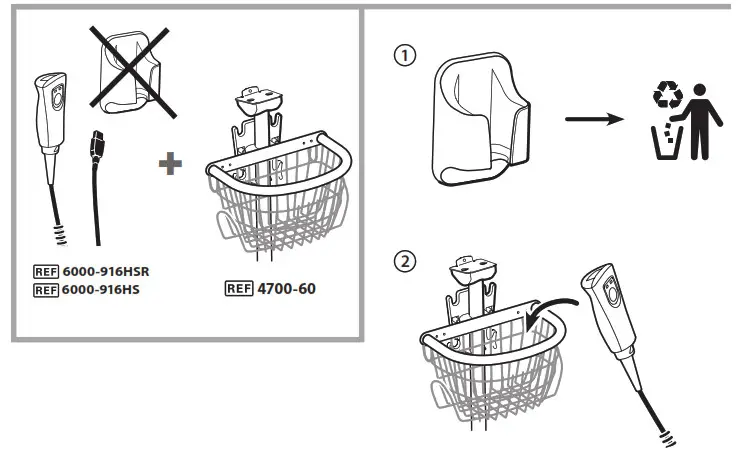 REF 6000-916HSR
REF 6000-916HS

REF 4700-60

1

2