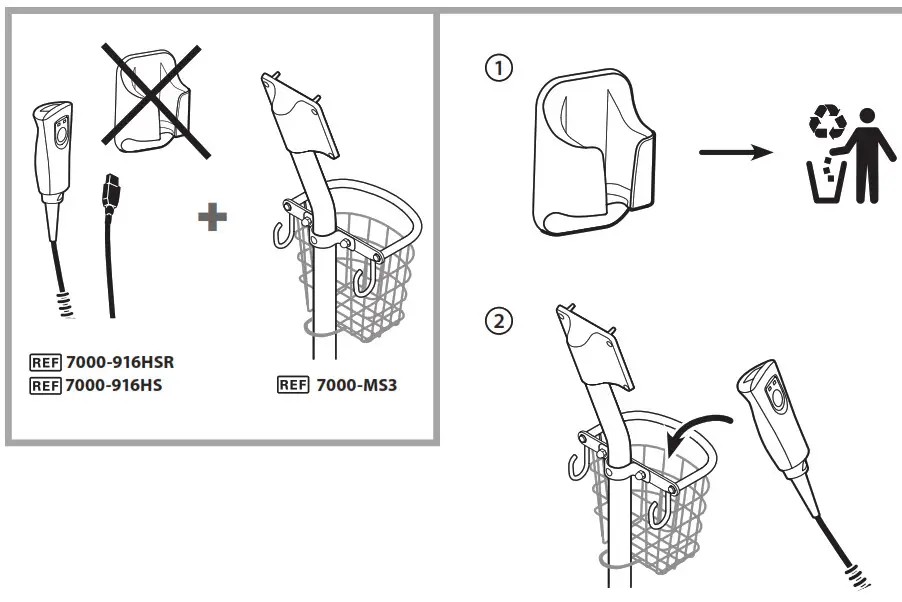 REF 7000-916HSR
REF 7000-916HS

REF 7000-MS3

1

2