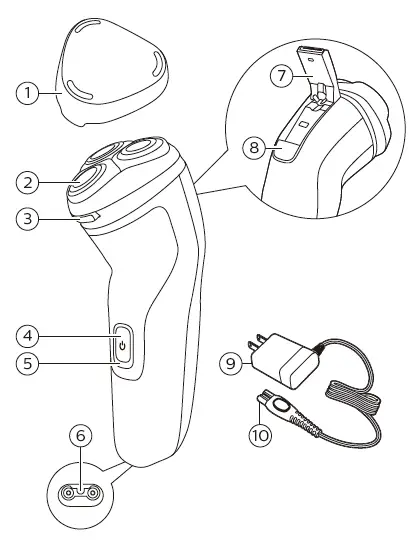 1
2
3
4
5
6
7
8
9
10