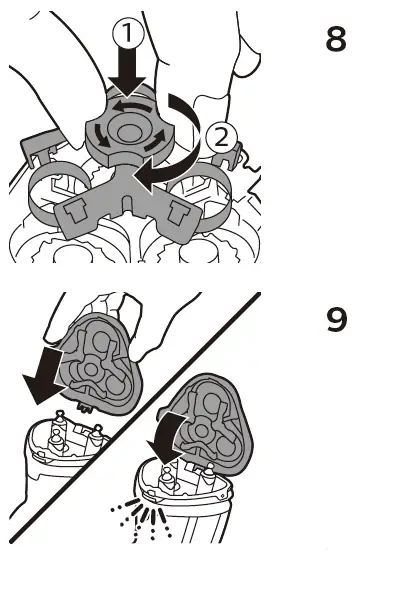 1
2
8

9