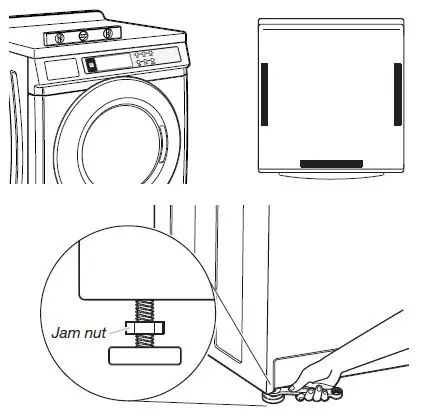 Jam nut