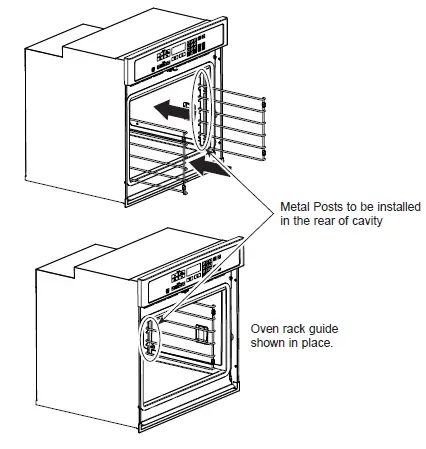 Metal Posts to be installed in the rear of cavity

Oven rack guide shown in place.