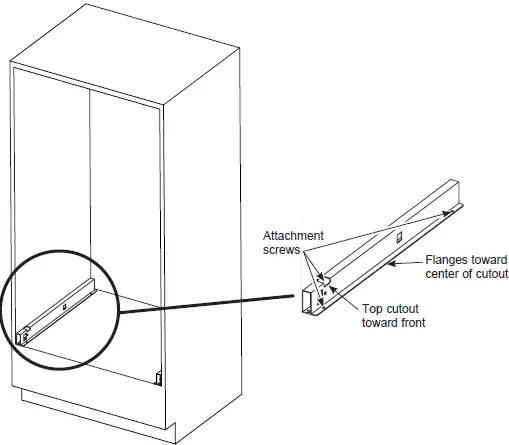 Attachment screws

Flanges toward center of cutout

Top cutout toward front