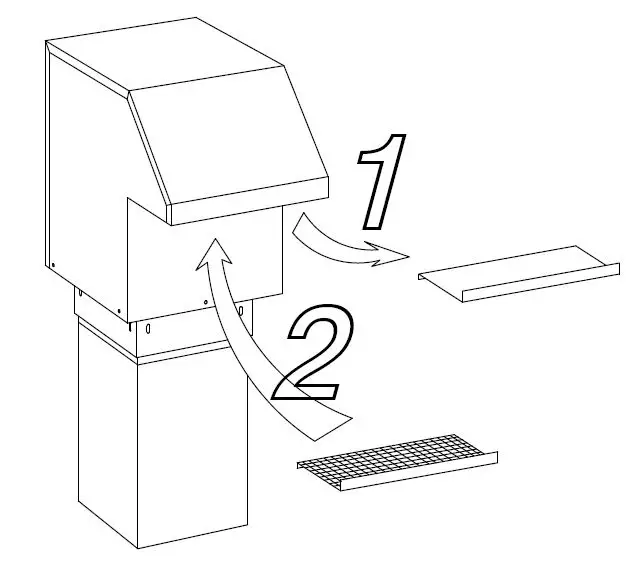 1

2