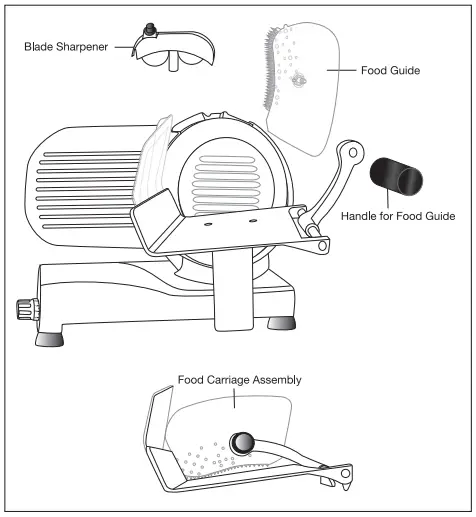 Blade Sharpener

Food Guide

Handle for Food Guide

Food Carriage Assembly