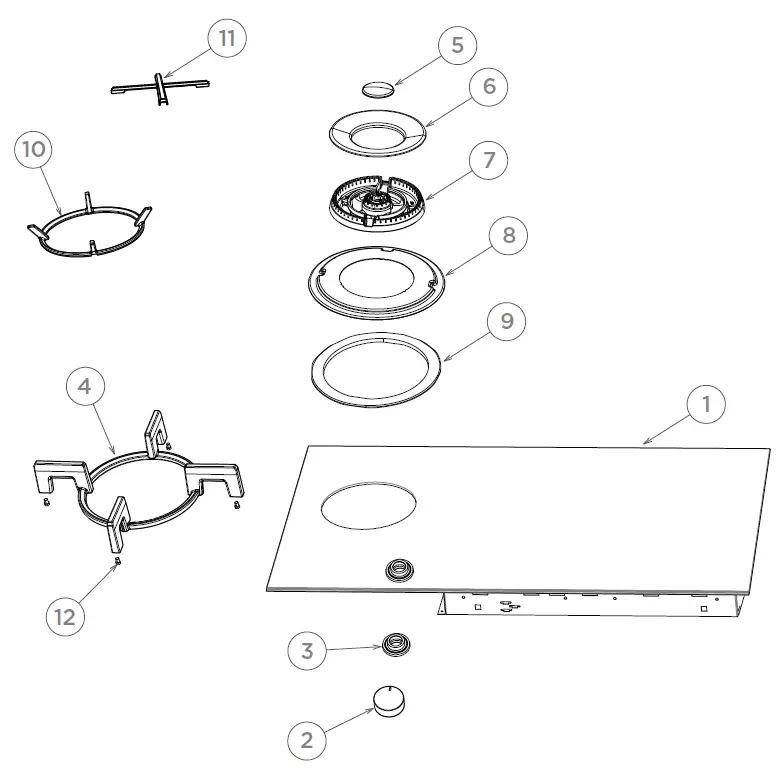 11
5
6
10
7
8
9
4
1
12
3
2