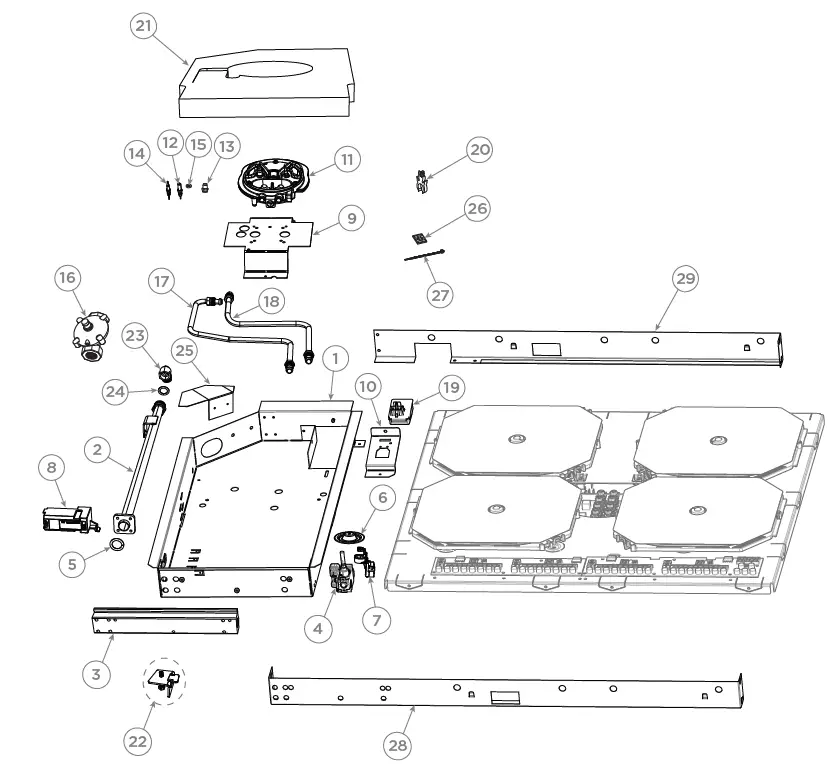 21
14
12
15
13
11
20
9
26
27
16
17
18
29
23
25
1
24
10
19
2
8
6
5
4
7
3
22
28