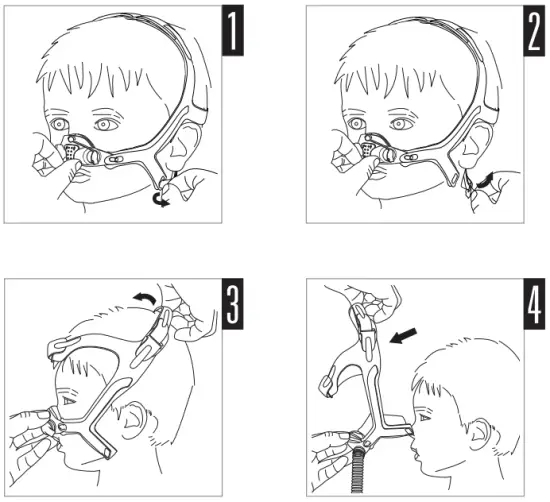 1

2

3

4