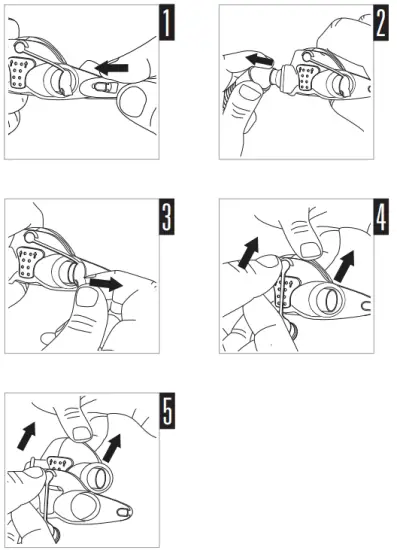 1

2

3

4

5