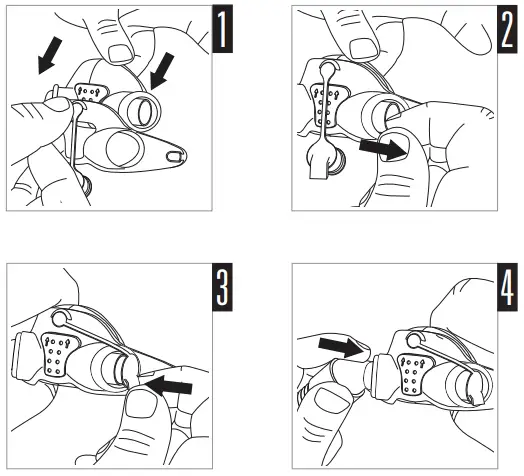 1

2

3

4