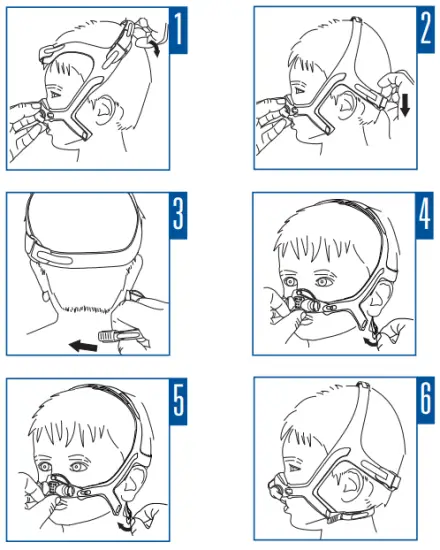 1

2

3

4

5

6