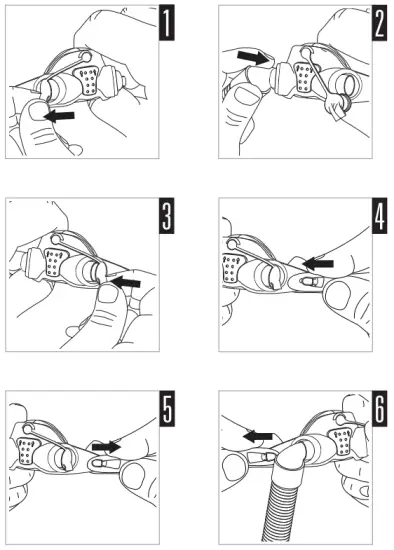 1

2

3

4

5

6