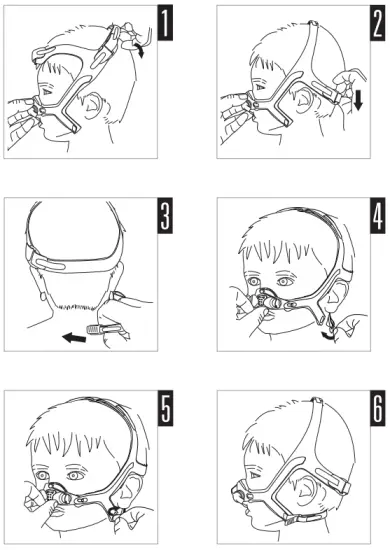 1

2

3

4

5

6