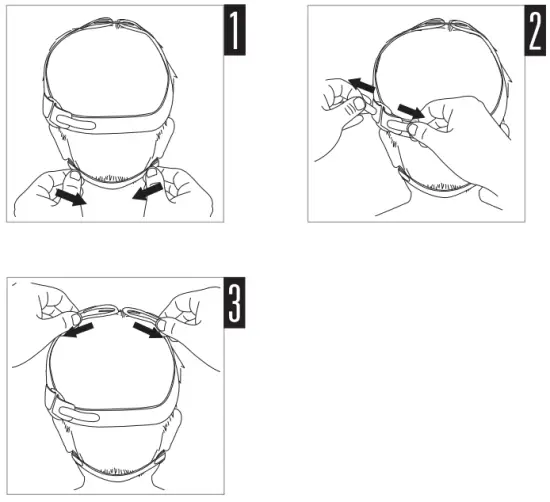 1

2

3