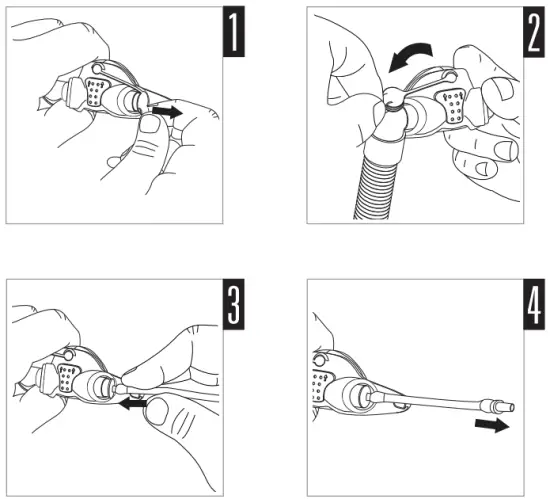 1

2

3

4