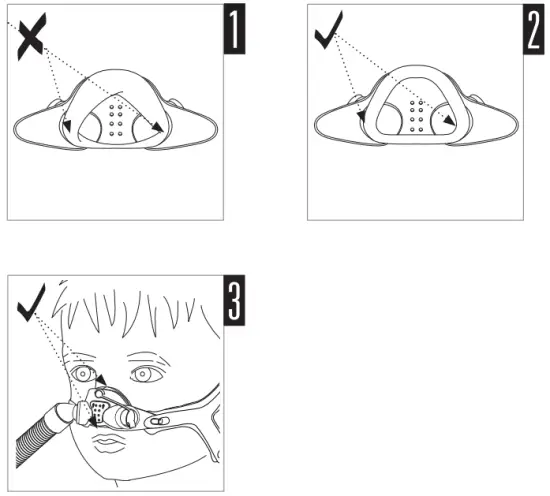 1

2

3