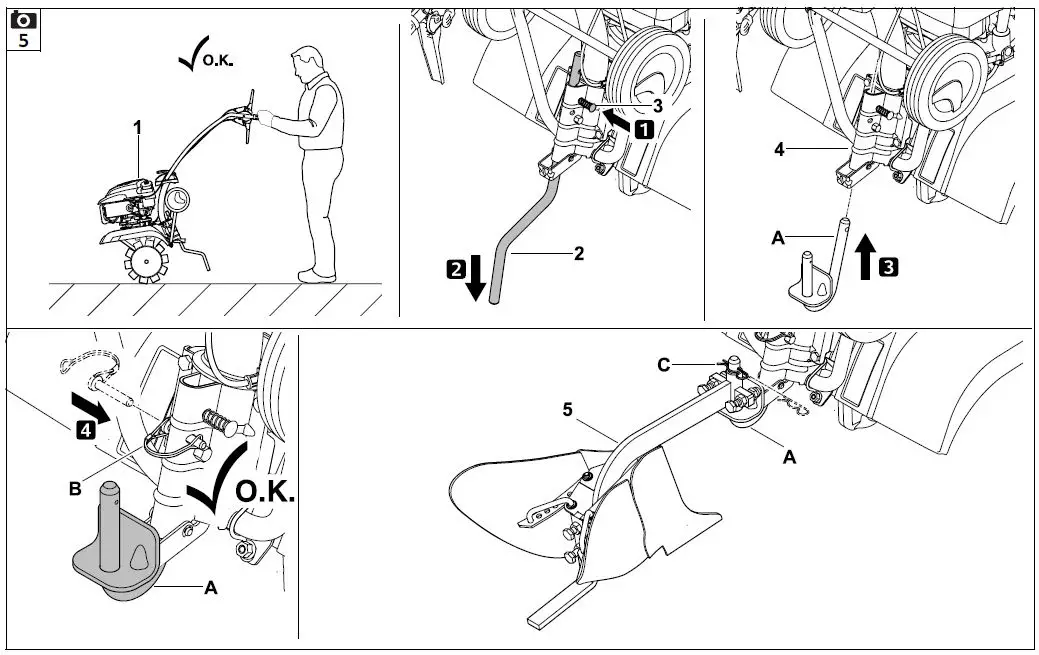 5

O.K.

1

3

1

2

2

4

A

3

4

B

O.K.

A

C

5

A