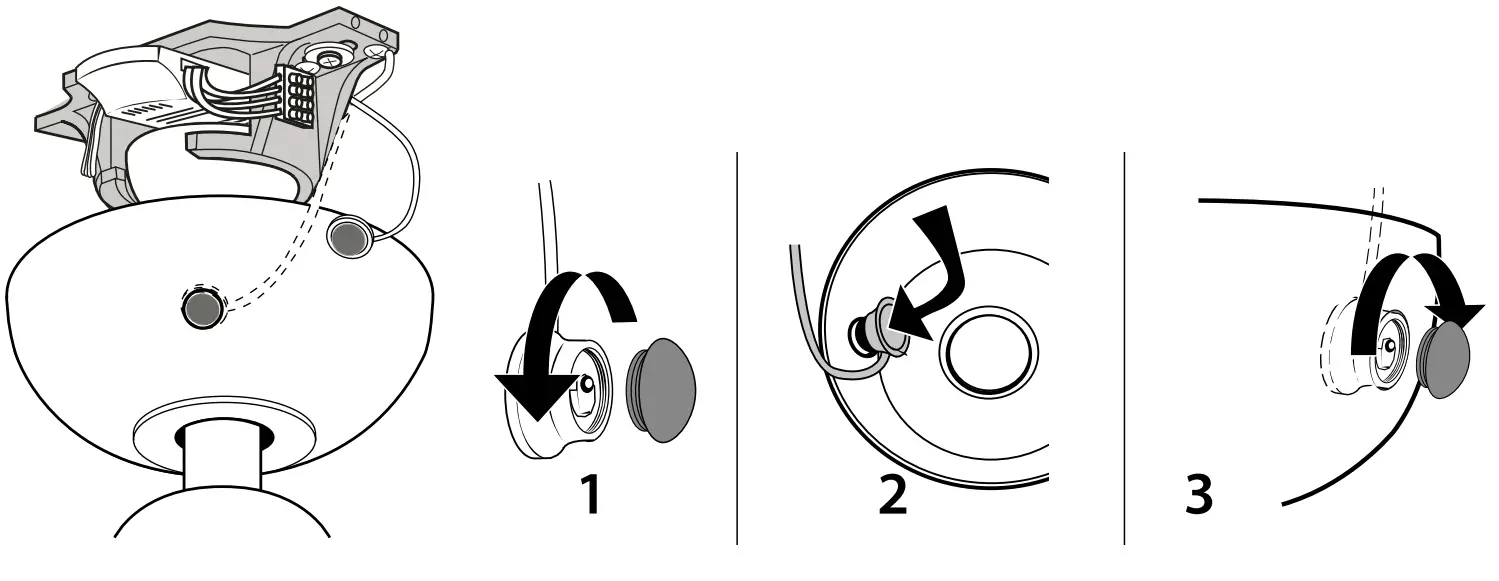 1

2

3