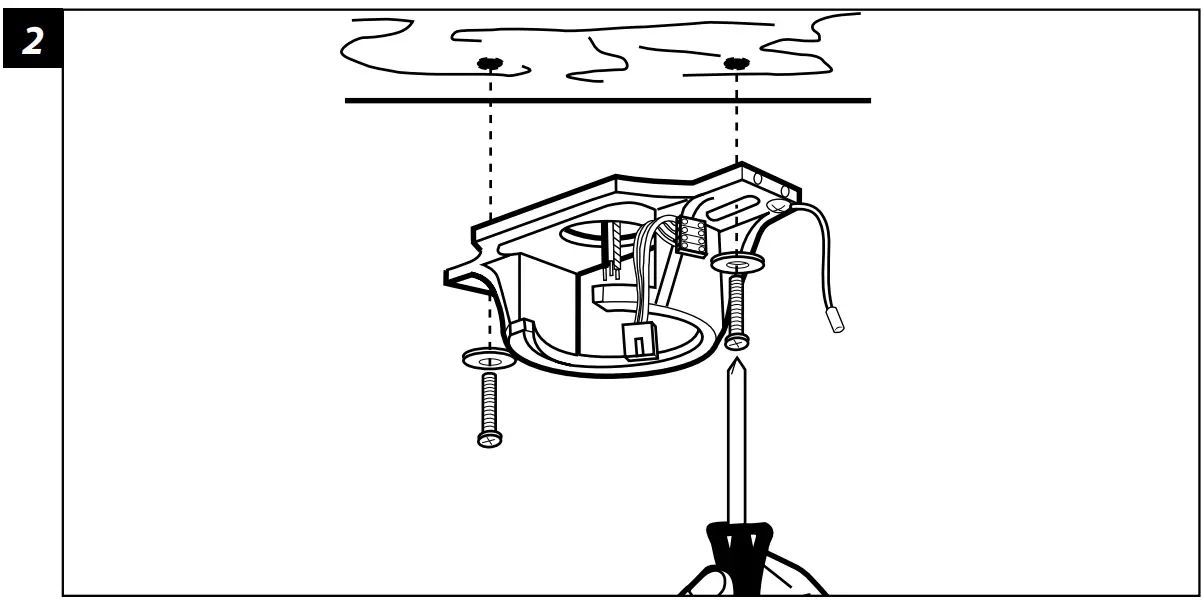 2