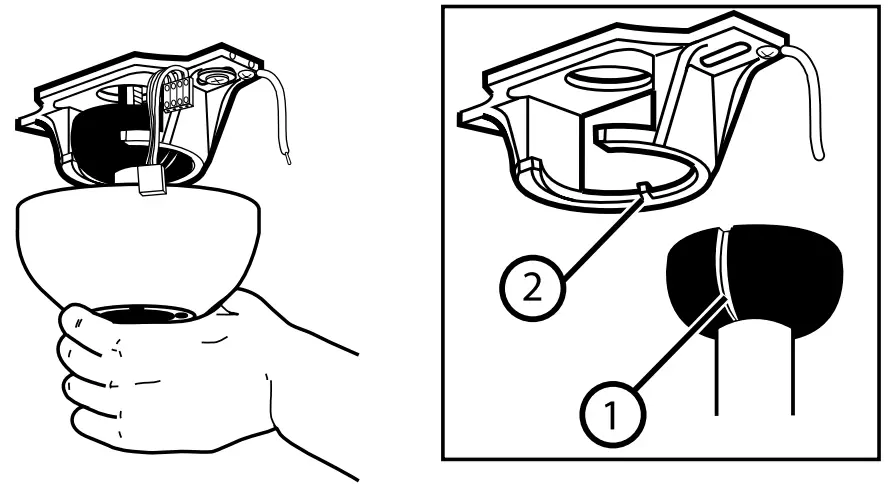 2

1