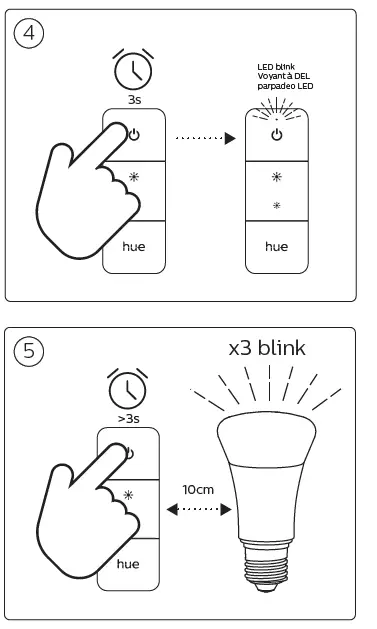 4

3s

hue

LED blink
Voyant à DEL
parpadeo LED

hue

5

x3 blink

>3s

hue

10cm