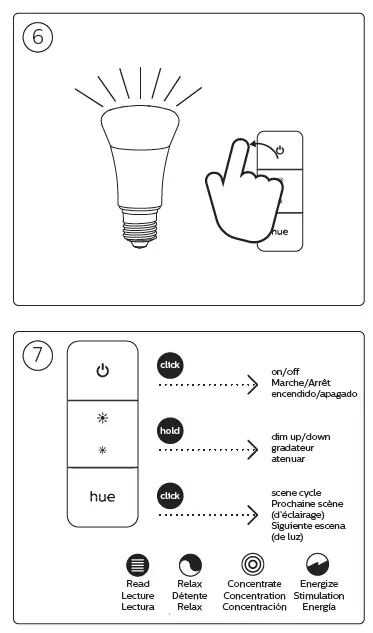 6

hue

7

hue

click

on/off
Marche/Arrêt
encendido/apagado

hold

dim up/down
gradateur
atenuar

click

scene cycle
Prochaine scène (d'éclairage)
Siguiente escena (de luz)

Read
Lecture
Lectura

Relax
Détente
Relax

Concentrate
Concentration
Concentración

Energize
Stimulation
Energía