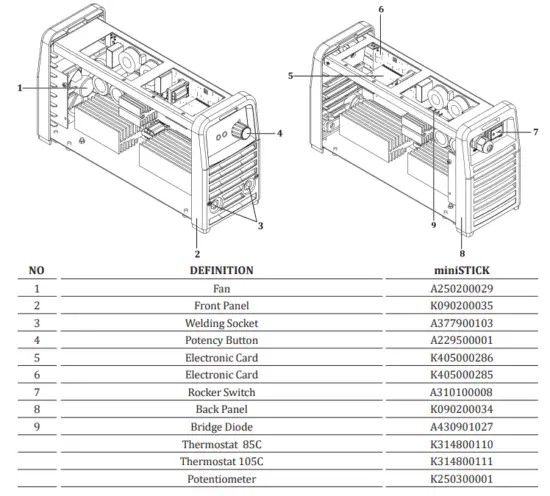 1

4

3

2

6

5

7

9

8

| NO | DEFINITION | miniSTICK |
|---|---|---|
| 1 | Fan | A250200029 |
| 2 | Front Panel | K090200035 |
| 3 | Welding Socket | A377900103 |
| 4 | Potency Button | A229500001 |
| 5 | Electronic Card | K405000286 |
| 6 | Electronic Card | K405000285 |
| 7 | Rocker Switch | A310100008 |
| 8 | Back Panel | K090200034 |
| 9 | Bridge Diode | A430901027 |
| | Thermostat 85C | K314800110 |
| | Thermostat 105C | K314800111 |
| | Potentiometer | K250300001 |