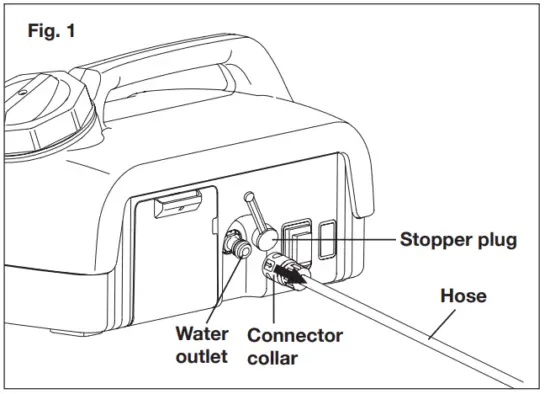 Fig. 1

Stopper plug

Hose

Water outlet

Connector collar