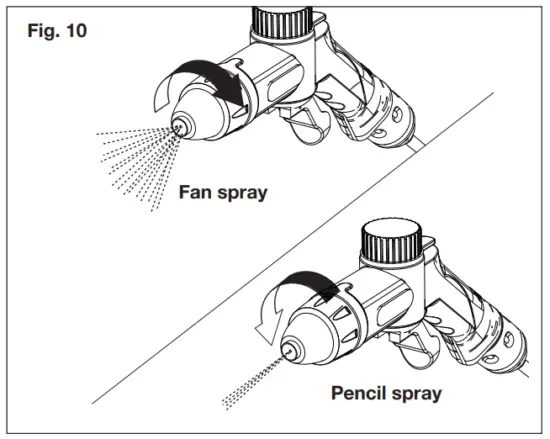 Fig. 10

Fan spray

Pencil spray