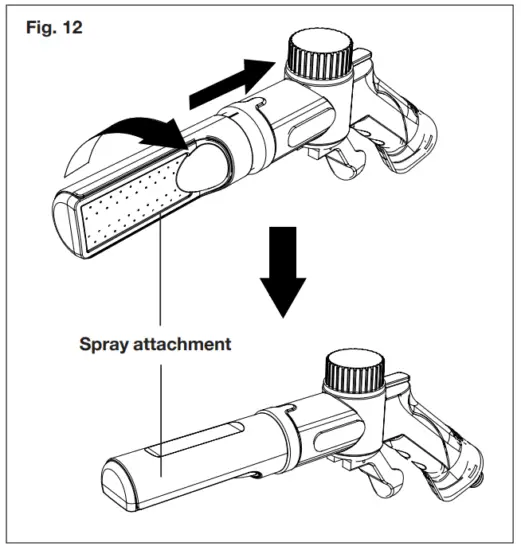 Fig. 12

Spray attachment